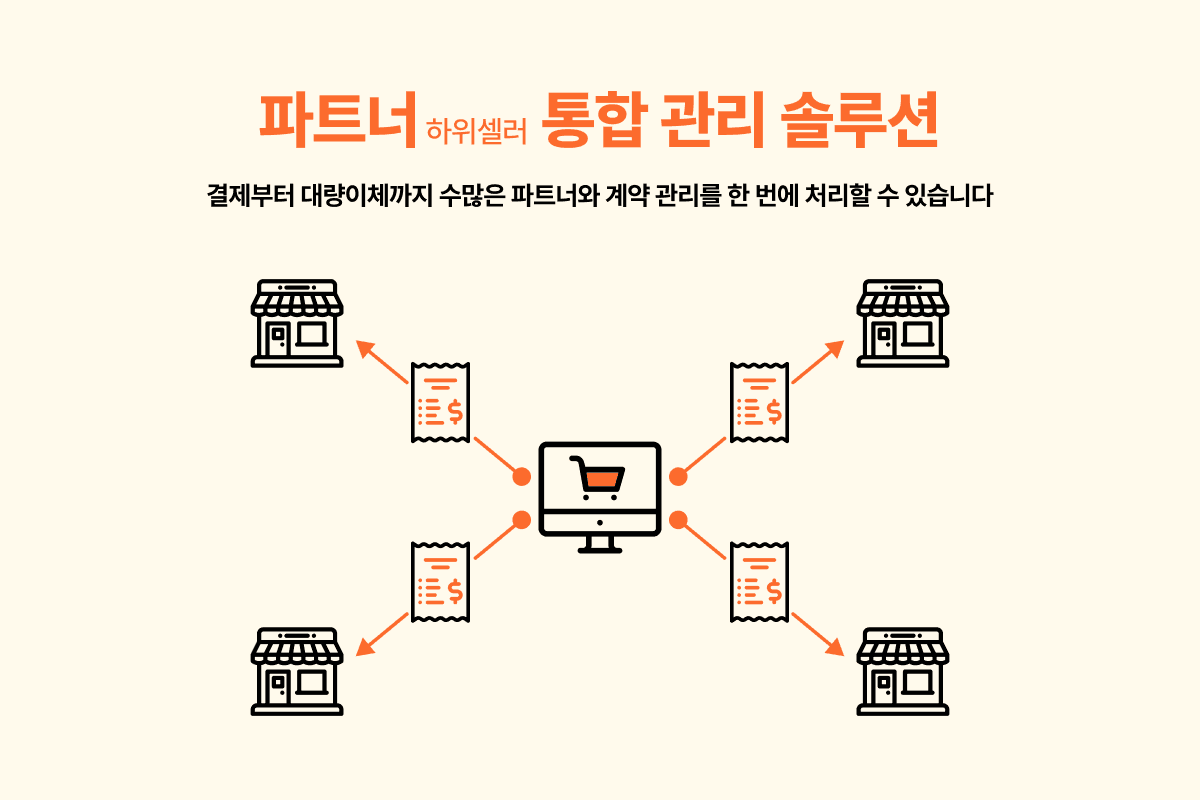 파트너 하위셀러 통합 관리 솔루션

결제부터 대량이체까지 수많은 파트너와 계약 관리를 한 번에 처리할 수 있습니다